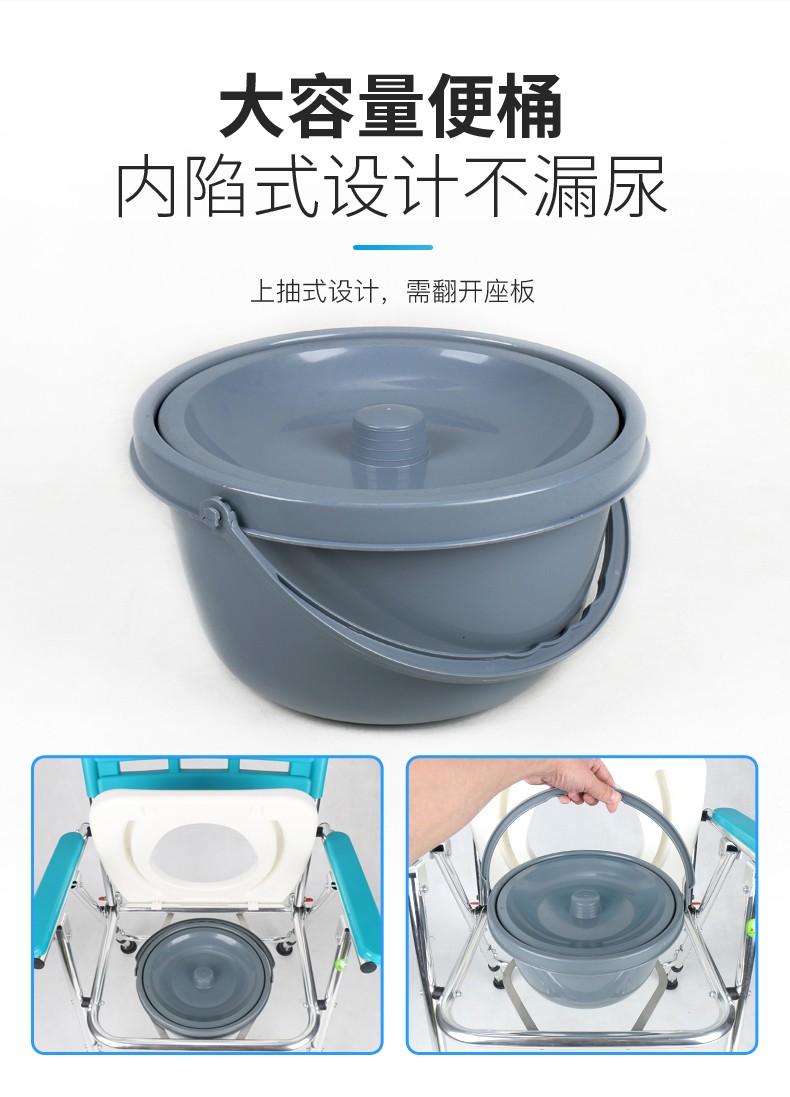 大容量便桶
内陷式设计不漏尿

上抽式设计，需翻开座板